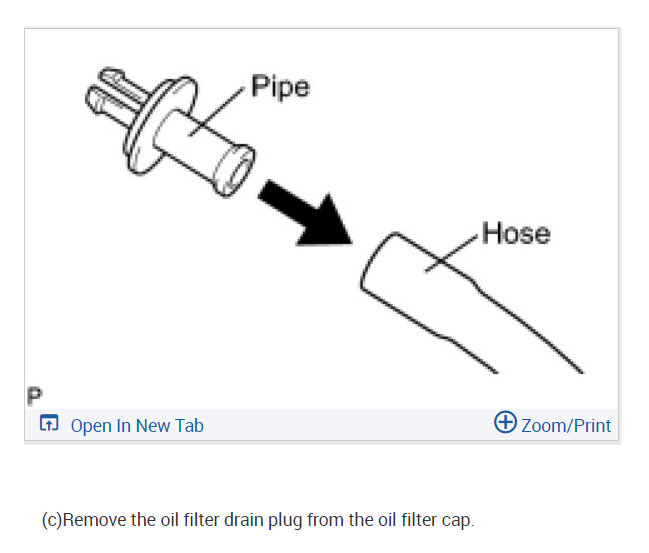 Pipe

Hose

P

Open In New Tab

Zoom/Print

(c)Remove the oil filter drain plug from the oil filter cap.