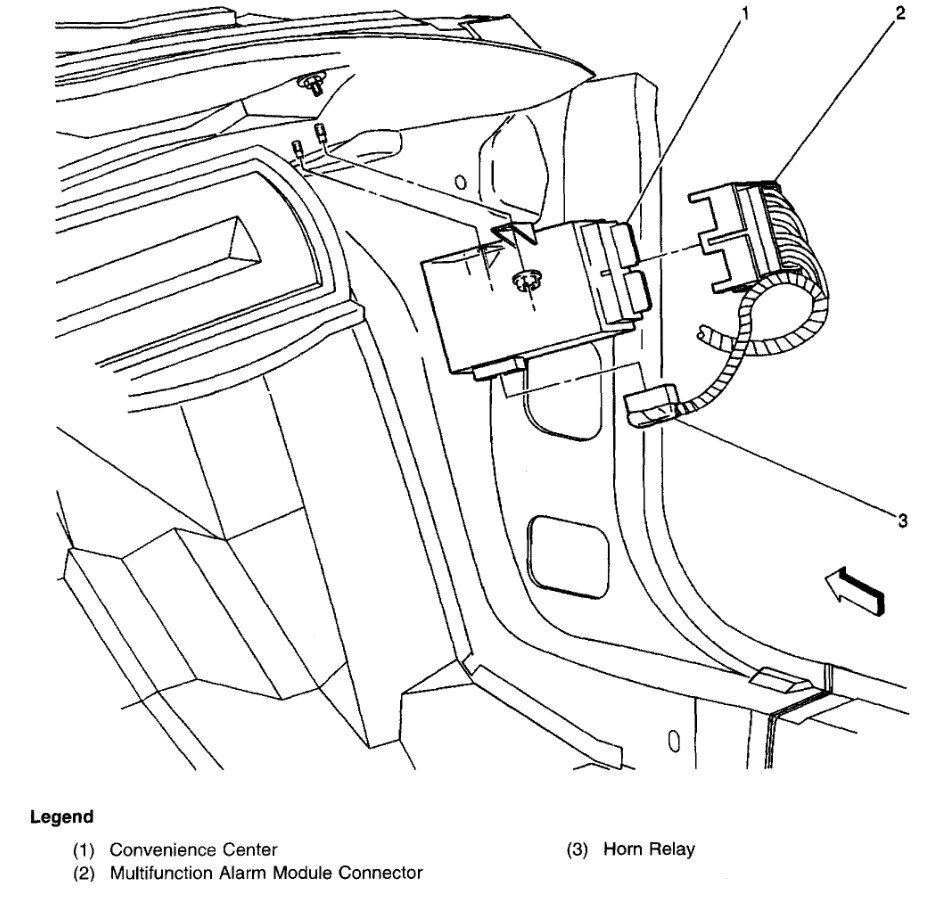 1
2
3

Legend

(1) Convenience Center
(2) Multifunction Alarm Module Connector

(3) Horn Relay