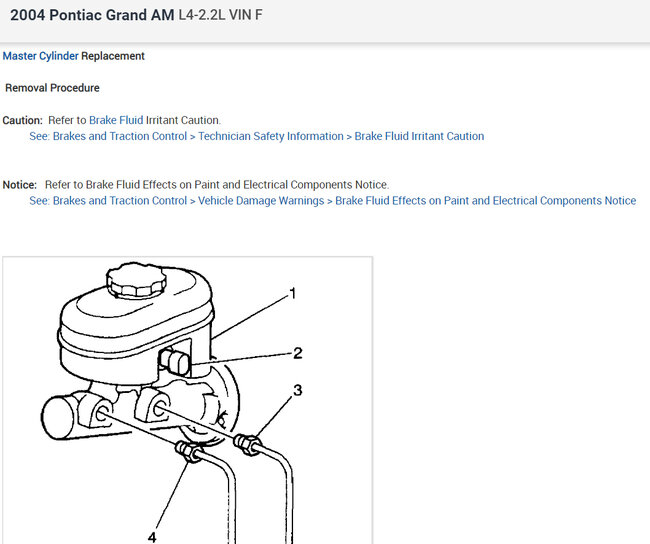 2004 Pontiac Grand AM L4-2.2L VIN F

Master Cylinder Replacement

Removal Procedure

Caution: Refer to Brake Fluid Irritant Caution.
See: Brakes and Traction Control > Technician Safety Information > Brake Fluid Irritant Caution

Notice: Refer to Brake Fluid Effects on Paint and Electrical Components Notice.
See: Brakes and Traction Control > Vehicle Damage Warnings > Brake Fluid Effects on Paint and Electrical Components Notice

1
2
3
4