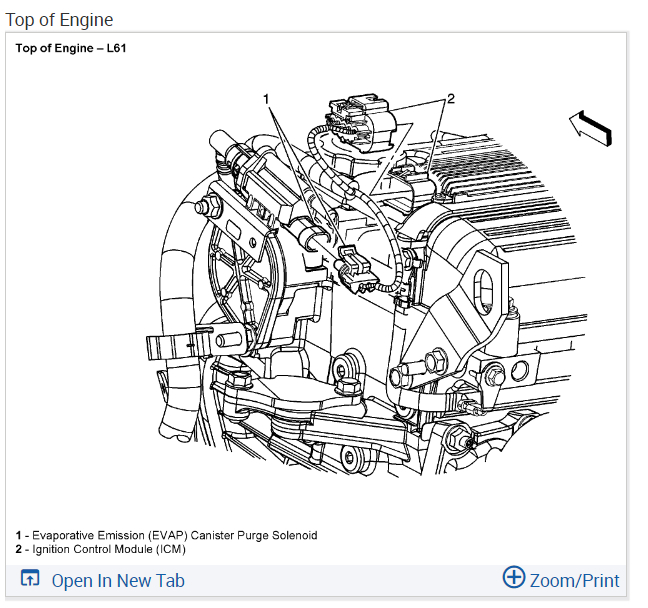 Top of Engine

Top of Engine – L61

1

2

1 - Evaporative Emission (EVAP) Canister Purge Solenoid
2 - Ignition Control Module (ICM)

Open In New Tab

Zoom/Print