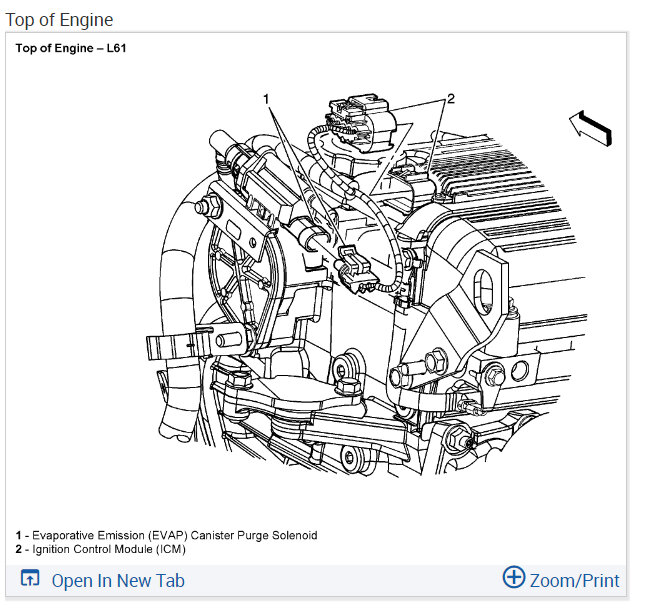 Top of Engine

Top of Engine – L61

1

2

1 - Evaporative Emission (EVAP) Canister Purge Solenoid
2 - Ignition Control Module (ICM)

Open In New Tab

Zoom/Print