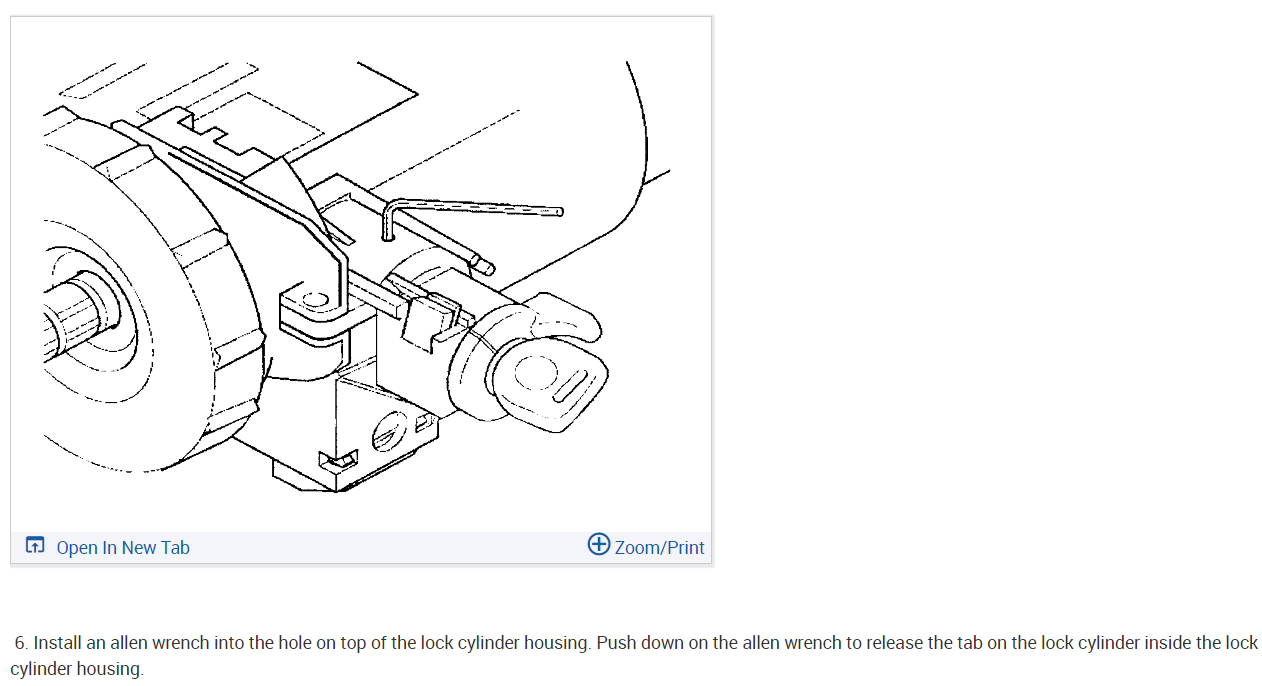 Open In New Tab

Zoom/Print

6. Install an allen wrench into the hole on top of the lock cylinder housing. Push down on the allen wrench to release the tab on the lock cylinder inside the lock cylinder housing.