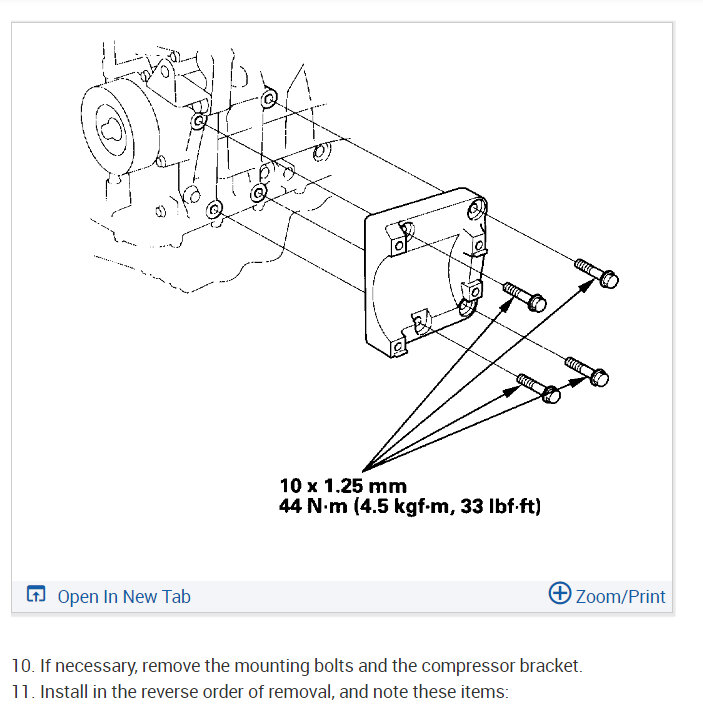 10 x 1.25 mm
44 N·m (4.5 kgf·m, 33 lbf·ft)

Open In New Tab

Zoom/Print

10. If necessary, remove the mounting bolts and the compressor bracket.

11. Install in the reverse order of removal, and note these items: