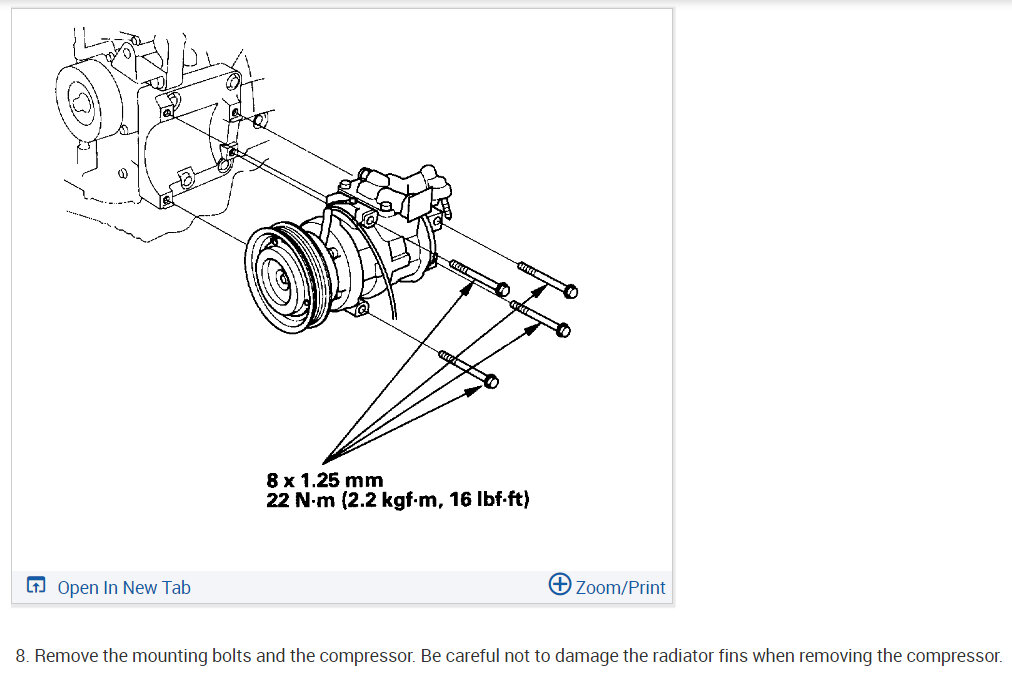 8 x 1.25 mm
22 N·m (2.2 kgf·m, 16 lbf·ft)

Open In New Tab

Zoom/Print

8. Remove the mounting bolts and the compressor. Be careful not to damage the radiator fins when removing the compressor.