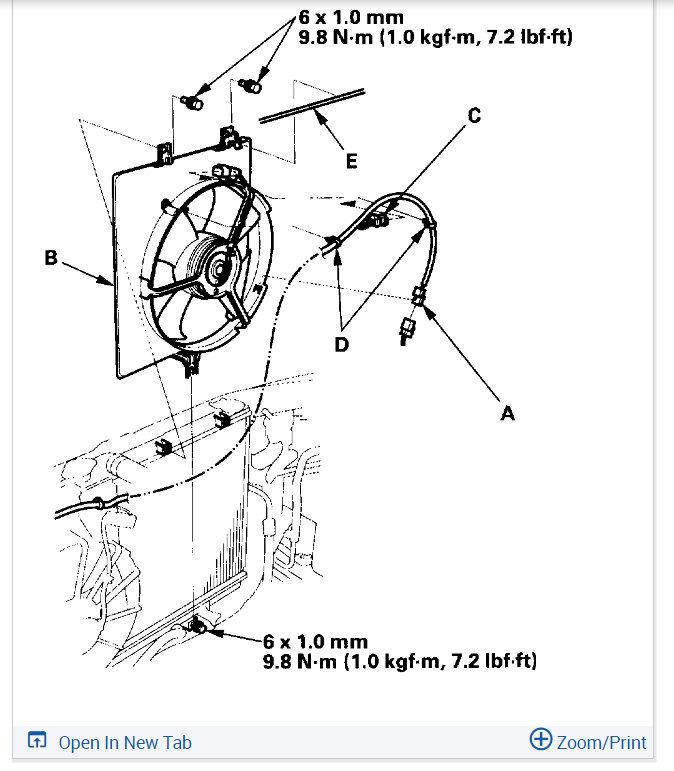 6 x 1.0 mm
9.8 N·m (1.0 kgf·m, 7.2 lbf·ft)

C

E

B

D

A

6 x 1.0 mm
9.8 N·m (1.0 kgf·m, 7.2 lbf·ft)

Open In New Tab

Zoom/Print