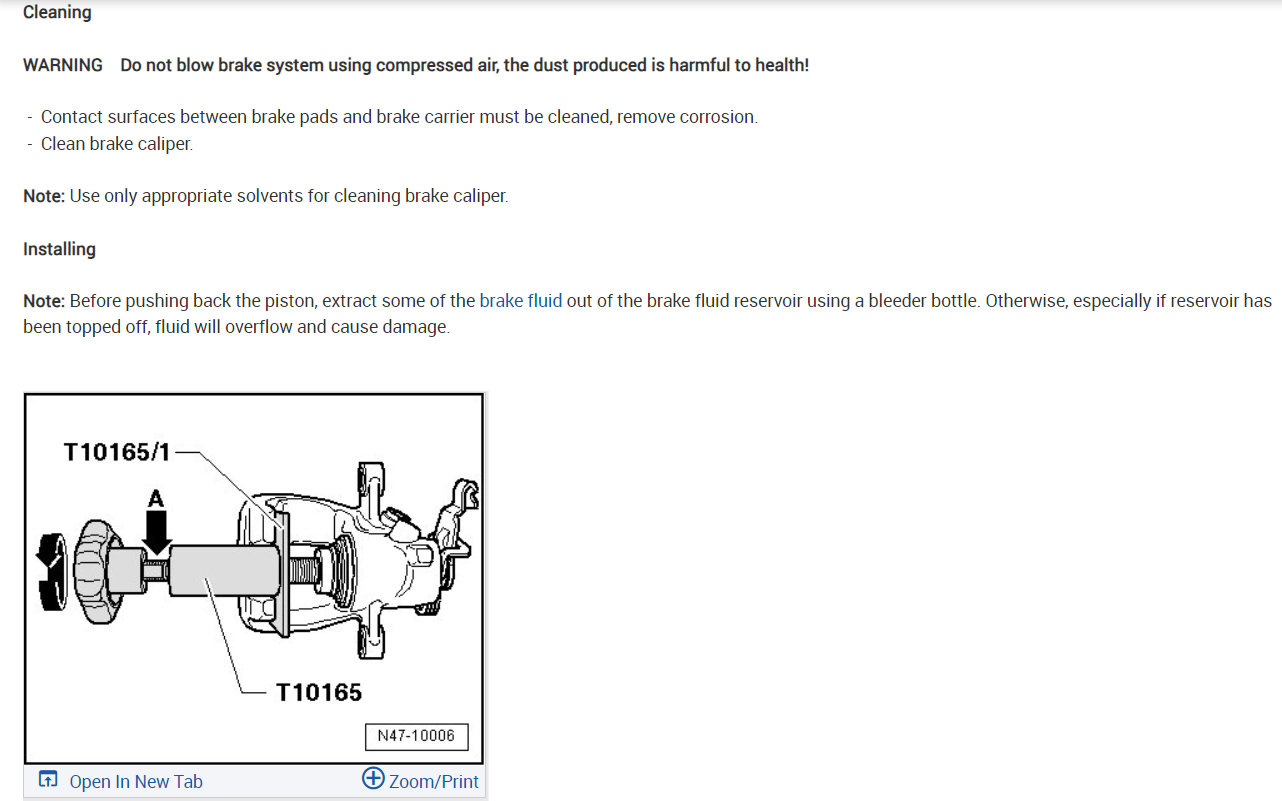 Cleaning

WARNING Do not blow brake system using compressed air, the dust produced is harmful to health!

- Contact surfaces between brake pads and brake carrier must be cleaned, remove corrosion.
- Clean brake caliper.

Note: Use only appropriate solvents for cleaning brake caliper.

Installing

Note: Before pushing back the piston, extract some of the brake fluid out of the brake fluid reservoir using a bleeder bottle. Otherwise, especially if reservoir has been topped off, fluid will overflow and cause damage.

T10165/1
A
T10165
N47-10006

Open In New Tab
Zoom/Print