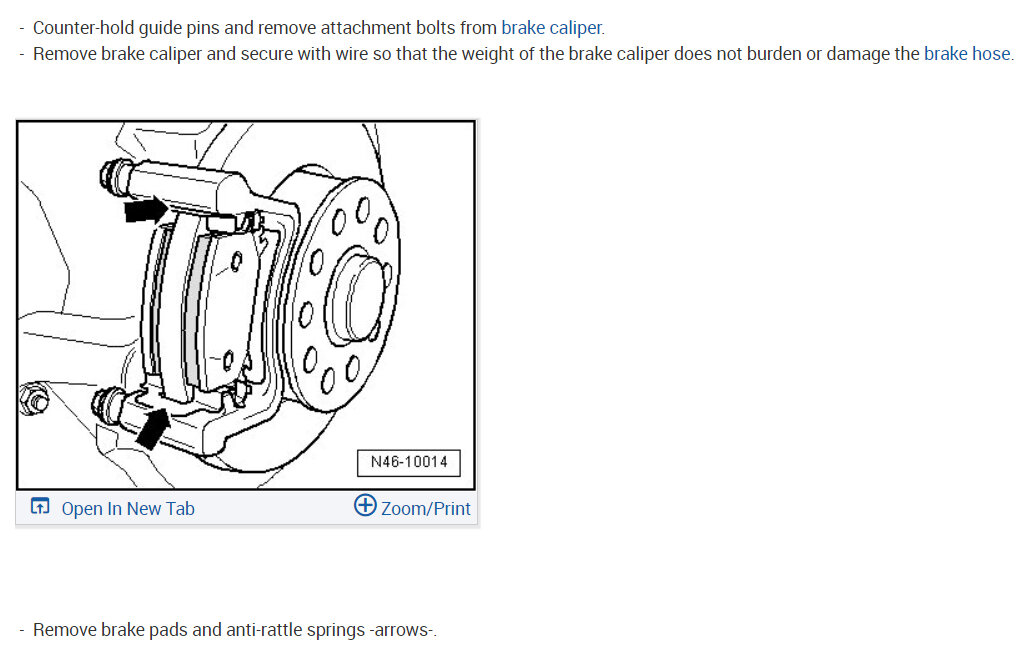 - Counter-hold guide pins and remove attachment bolts from brake caliper.
- Remove brake caliper and secure with wire so that the weight of the brake caliper does not burden or damage the brake hose.

N46-10014

Open In New Tab

Zoom/Print

- Remove brake pads and anti-rattle springs -arrows-.