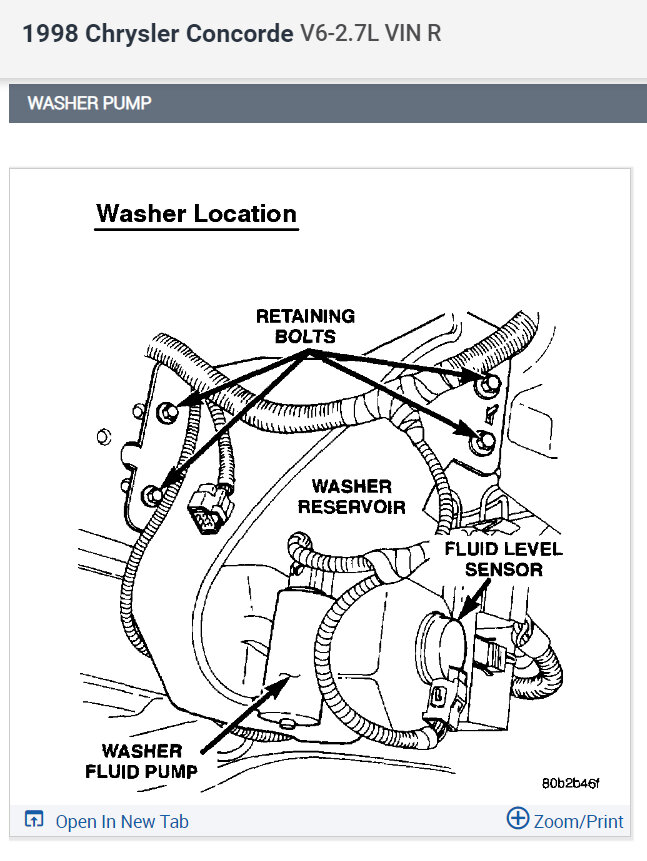 1998 Chrysler Concorde V6-2.7L VIN R

WASHER PUMP

Washer Location

RETAINING BOLTS

WASHER RESERVOIR

FLUID LEVEL SENSOR

WASHER FLUID PUMP

80b2b46f

Open In New Tab

Zoom/Print