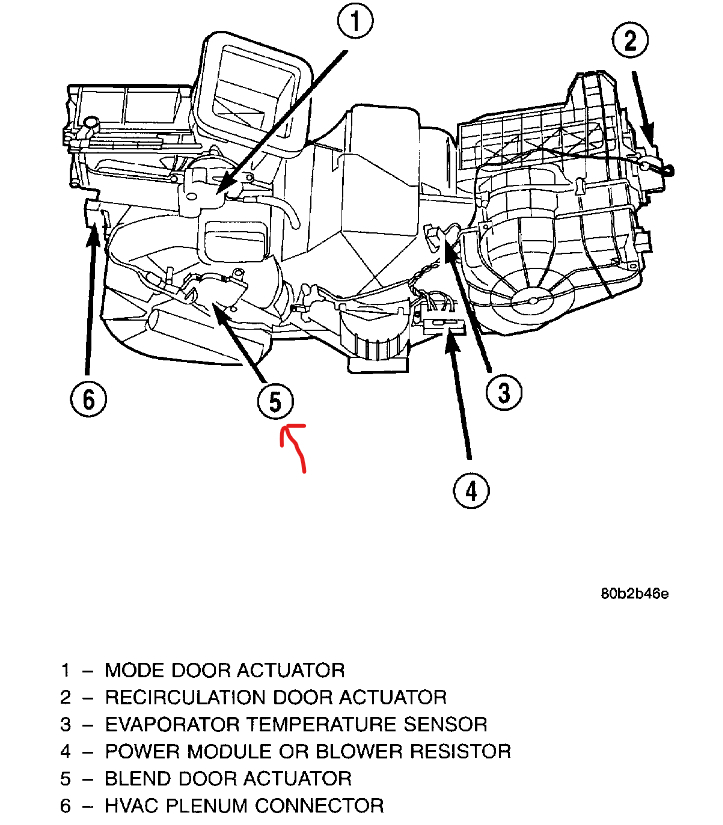 1
2
6
5
3
4

80b2b46e

1 – MODE DOOR ACTUATOR
2 – RECIRCULATION DOOR ACTUATOR
3 – EVAPORATOR TEMPERATURE SENSOR
4 – POWER MODULE OR BLOWER RESISTOR
5 – BLEND DOOR ACTUATOR
6 – HVAC PLENUM CONNECTOR