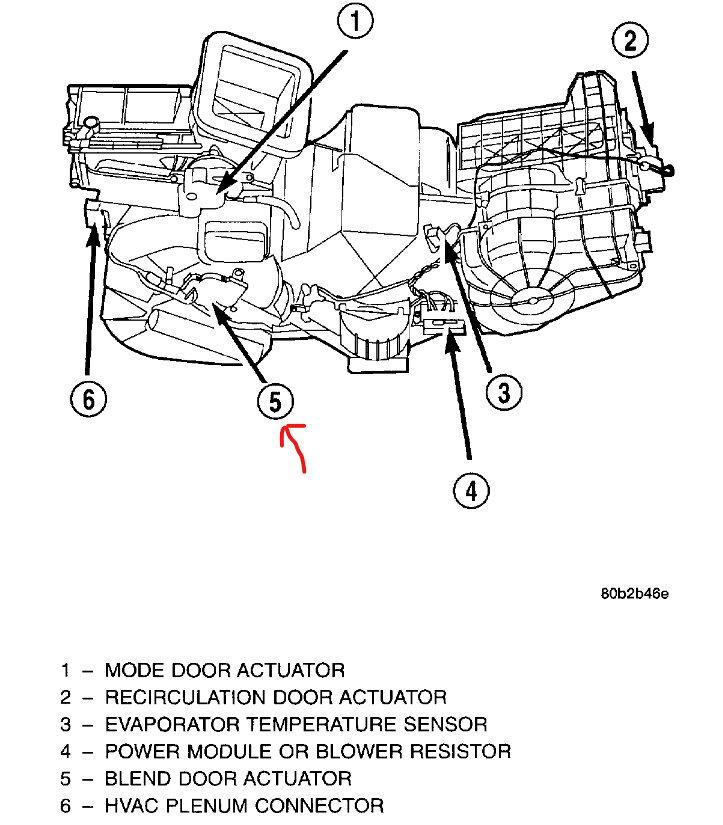 1
2
6
5
3
4

80b2b46e

1 – MODE DOOR ACTUATOR
2 – RECIRCULATION DOOR ACTUATOR
3 – EVAPORATOR TEMPERATURE SENSOR
4 – POWER MODULE OR BLOWER RESISTOR
5 – BLEND DOOR ACTUATOR
6 – HVAC PLENUM CONNECTOR