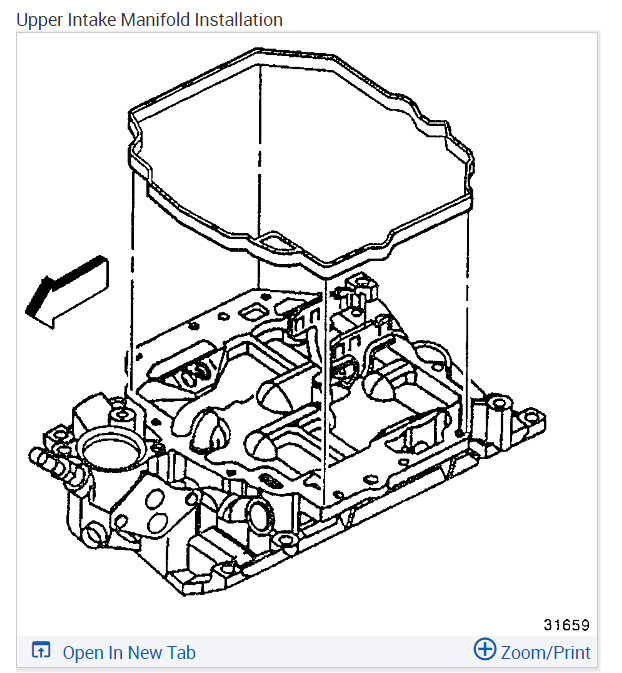 Upper Intake Manifold Installation

31659

Open In New Tab

Zoom/Print