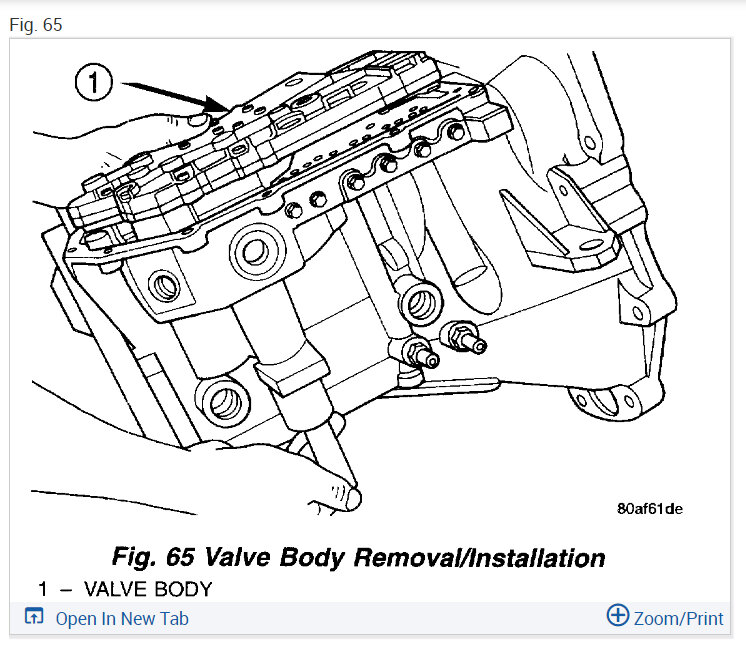 Fig. 65

1

80af61de

Fig. 65 Valve Body Removal/Installation

1 – VALVE BODY

Open In New Tab

Zoom/Print