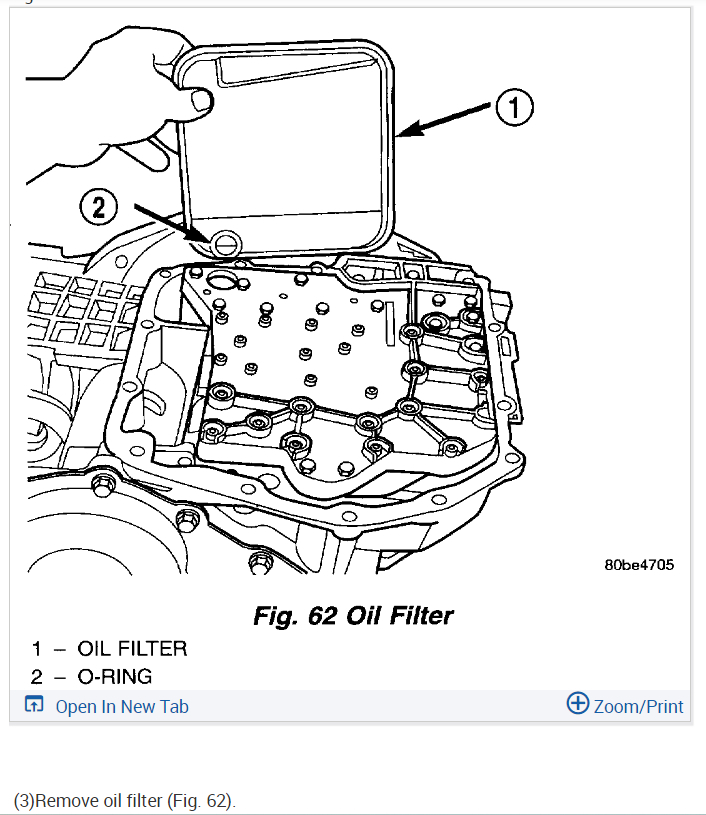 1

2

80be4705

Fig. 62 Oil Filter

1 – OIL FILTER
2 – O-RING

Open In New Tab

Zoom/Print

(3)Remove oil filter (Fig. 62).