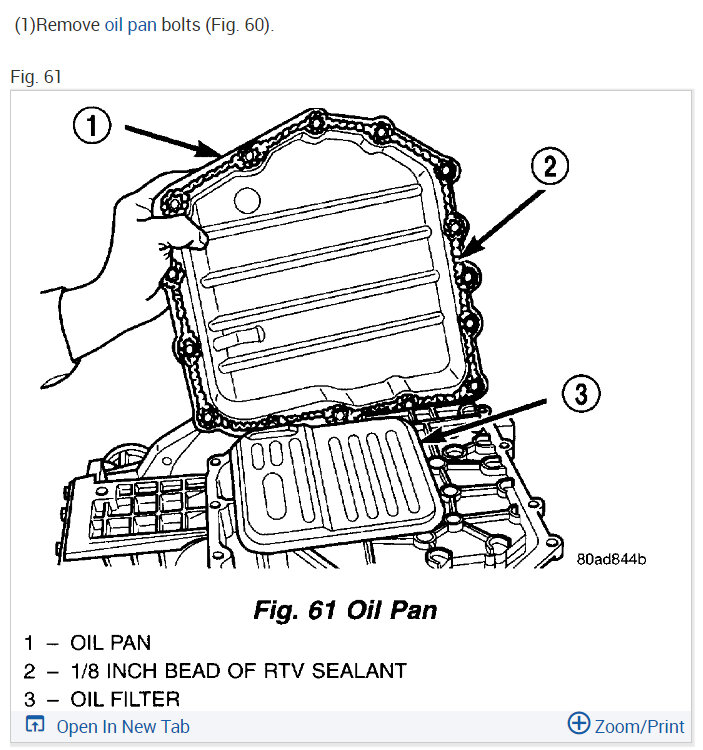 (1)Remove oil pan bolts (Fig. 60).

Fig. 61

1

2

3

80ad844b

Fig. 61 Oil Pan

1 – OIL PAN
2 – 1/8 INCH BEAD OF RTV SEALANT
3 – OIL FILTER

Open In New Tab

Zoom/Print