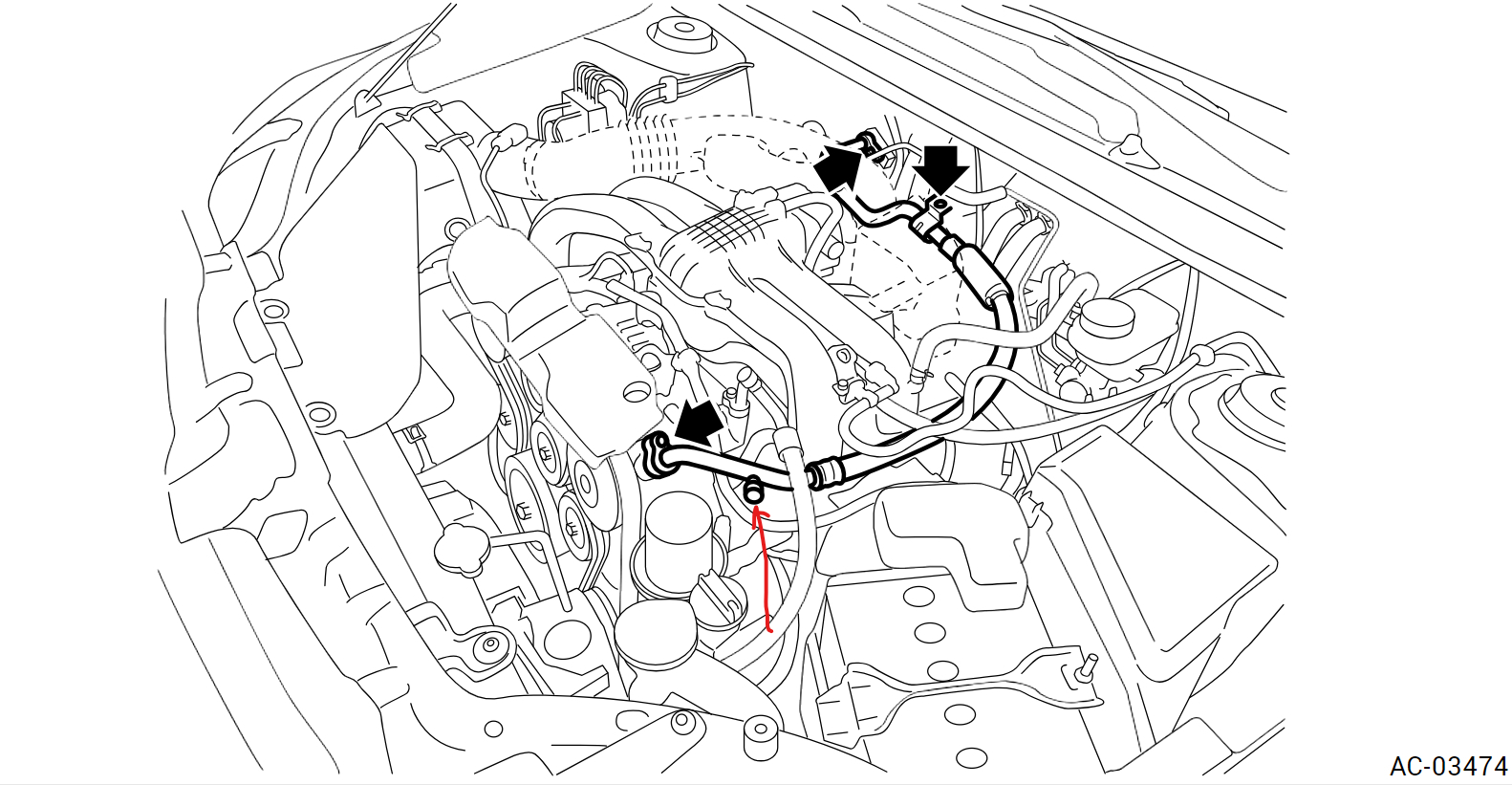 AC-03474