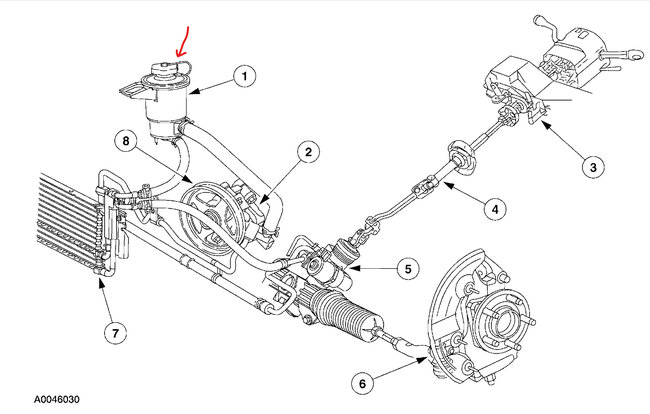 1
8
2
3
4
5
7
6
A0046030