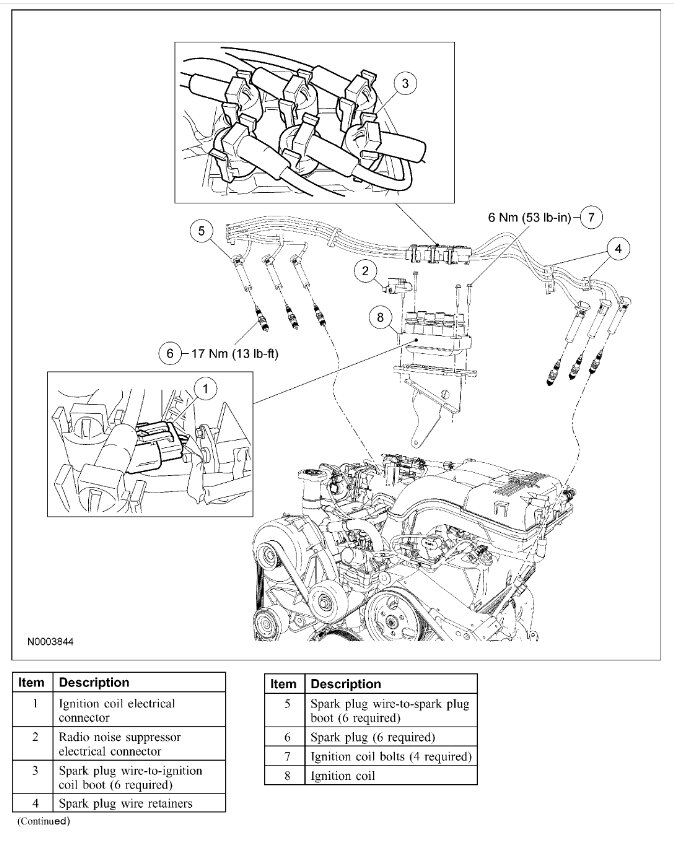 3

6 Nm (53 lb-in) 7

5

4

2

8

6 17 Nm (13 lb-ft)

1

N0003844

| Item | Description |
|---|---|
| 1 | Ignition coil electrical connector |
| 2 | Radio noise suppressor electrical connector |
| 3 | Spark plug wire-to-ignition coil boot (6 required) |
| 4 | Spark plug wire retainers |

(Continued)

| Item | Description |
|---|---|
| 5 | Spark plug wire-to-spark plug boot (6 required) |
| 6 | Spark plug (6 required) |
| 7 | Ignition coil bolts (4 required) |
| 8 | Ignition coil |