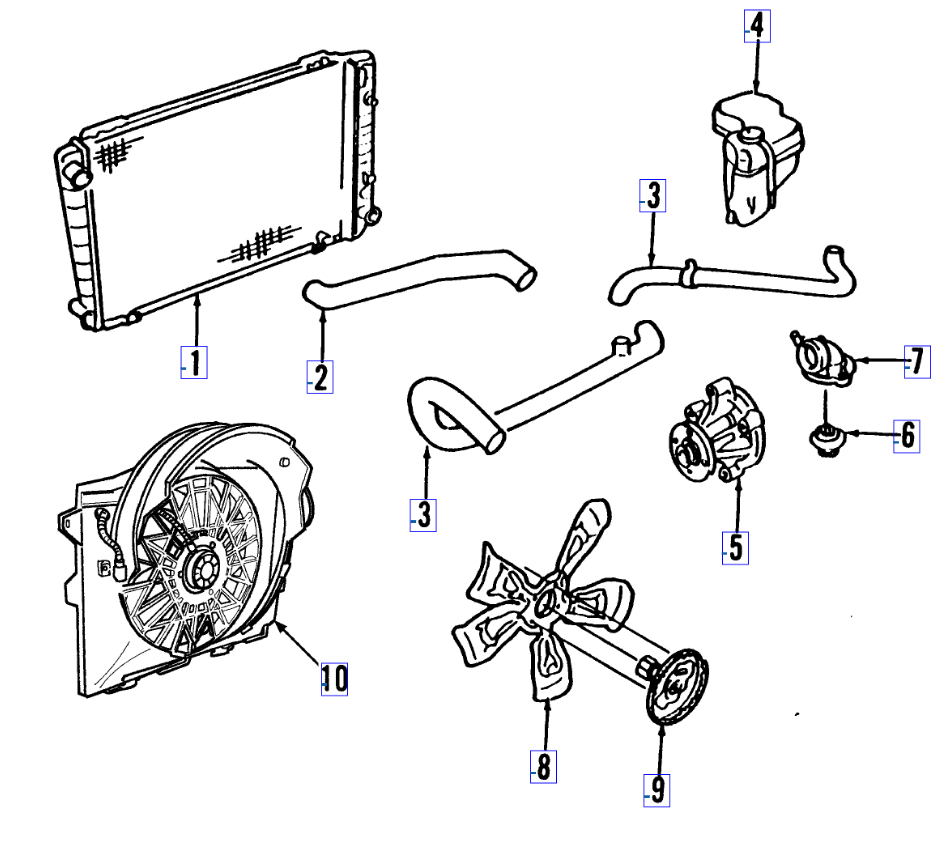 4
3
1
2
7
6
3
5
10
8
9