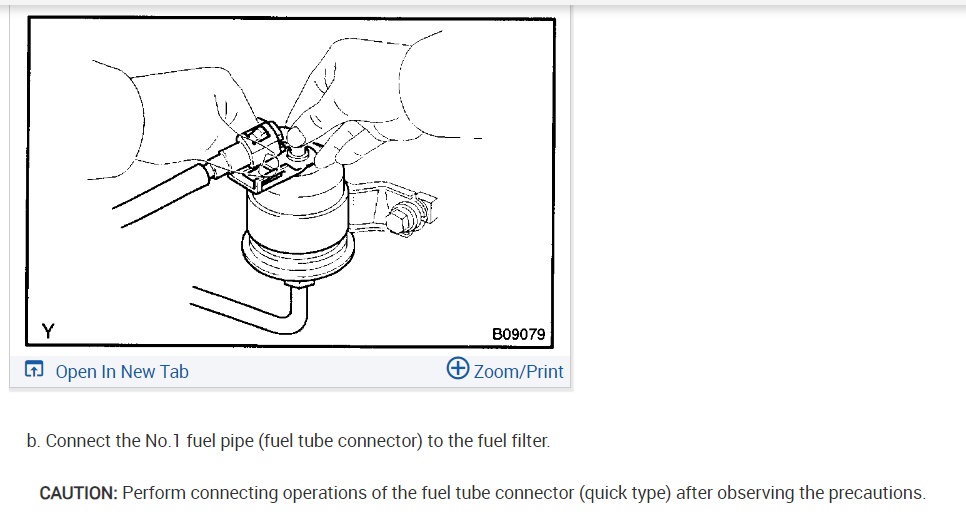 Y

B09079

Open In New Tab

Zoom/Print

b. Connect the No.1 fuel pipe (fuel tube connector) to the fuel filter.

CAUTION: Perform connecting operations of the fuel tube connector (quick type) after observing the precautions.