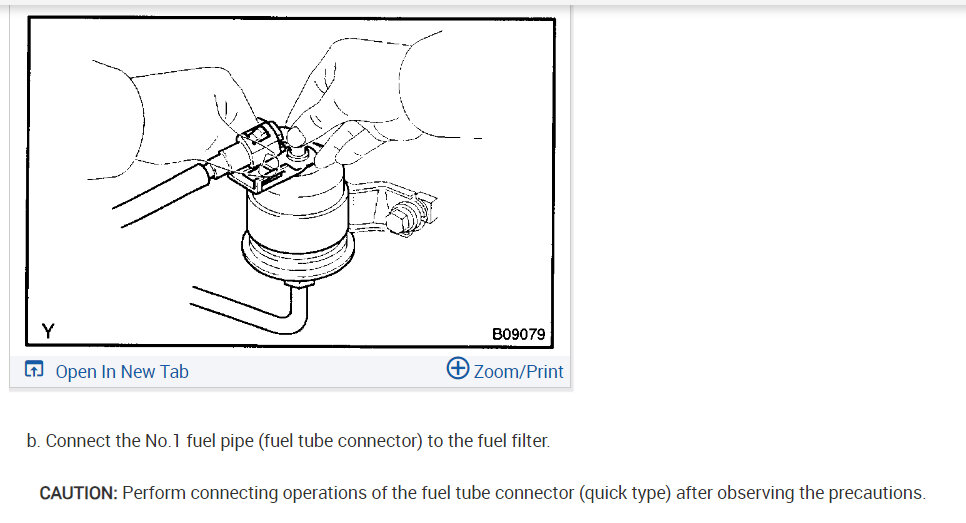 Y

B09079

Open In New Tab

Zoom/Print

b. Connect the No.1 fuel pipe (fuel tube connector) to the fuel filter.

CAUTION: Perform connecting operations of the fuel tube connector (quick type) after observing the precautions.