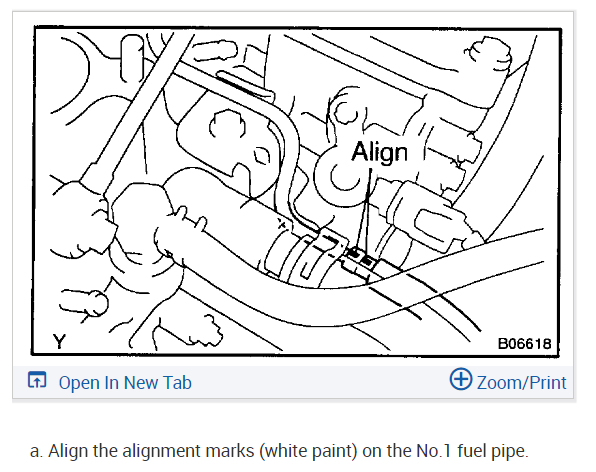 Align

Y

B06618

Open In New Tab

Zoom/Print

a. Align the alignment marks (white paint) on the No.1 fuel pipe.