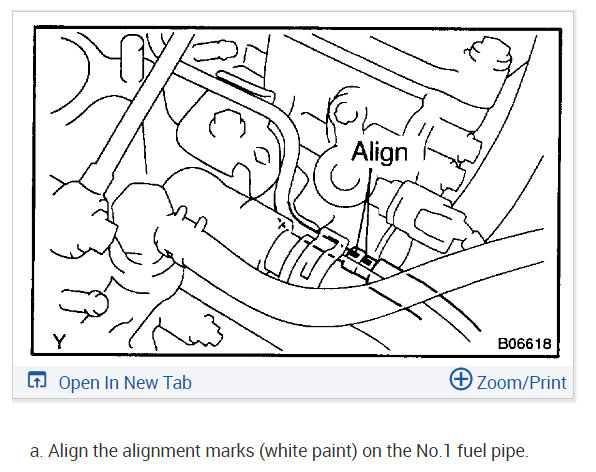 Align

Y

B06618

Open In New Tab

Zoom/Print

a. Align the alignment marks (white paint) on the No.1 fuel pipe.