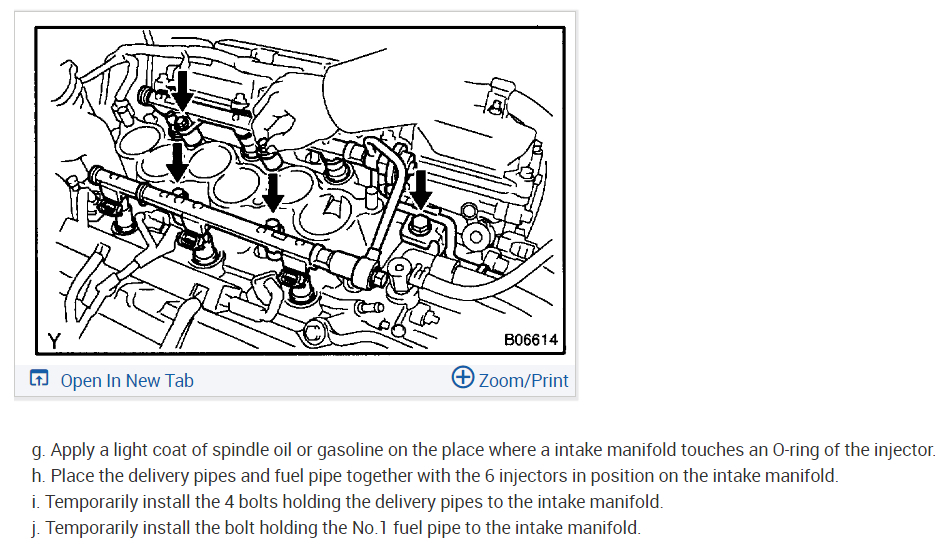 Y

B06614

Open In New Tab

Zoom/Print

g. Apply a light coat of spindle oil or gasoline on the place where a intake manifold touches an O-ring of the injector.

h. Place the delivery pipes and fuel pipe together with the 6 injectors in position on the intake manifold.

i. Temporarily install the 4 bolts holding the delivery pipes to the intake manifold.

j. Temporarily install the bolt holding the No.1 fuel pipe to the intake manifold.