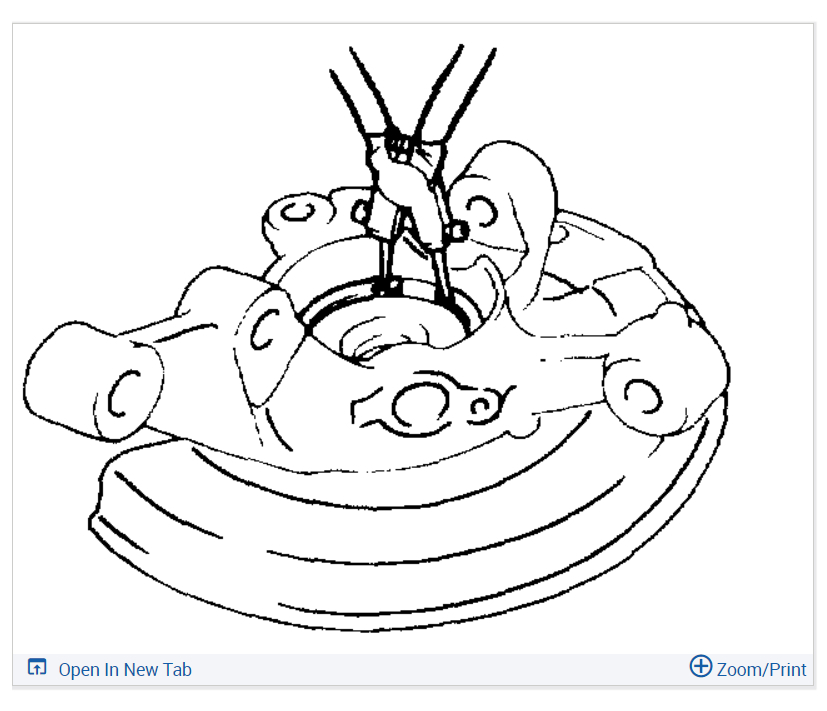 Open In New Tab

Zoom/Print