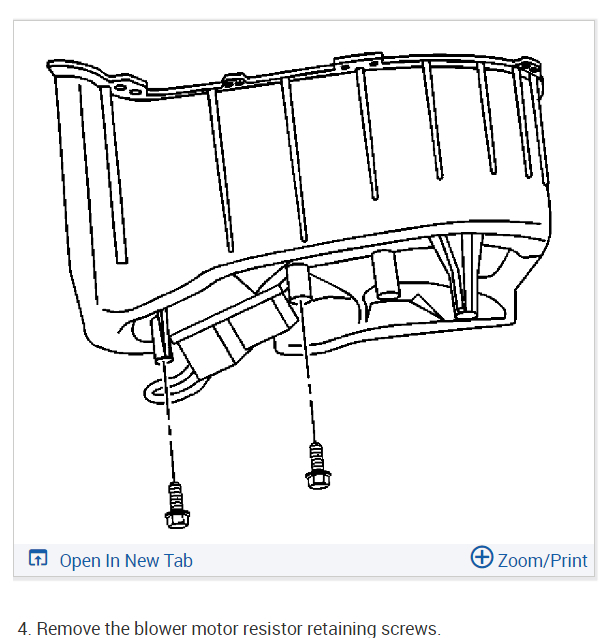 Open In New Tab

Zoom/Print

4. Remove the blower motor resistor retaining screws.