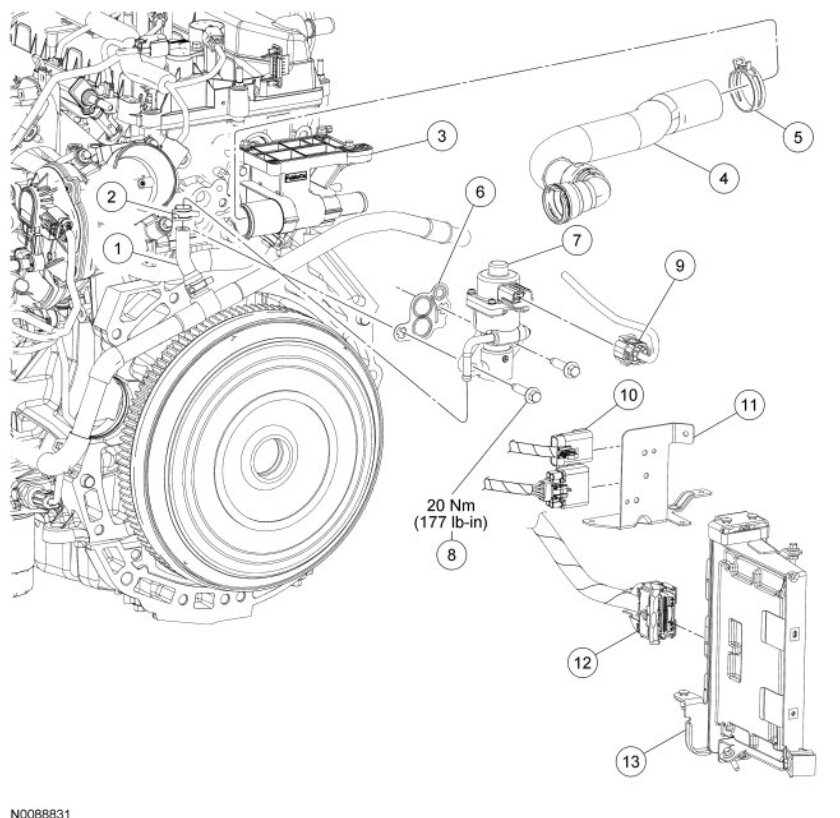 3
5
4
2
6
7
1
9
10
11
20 Nm
(177 lb-in)
8
12
13
N0088831