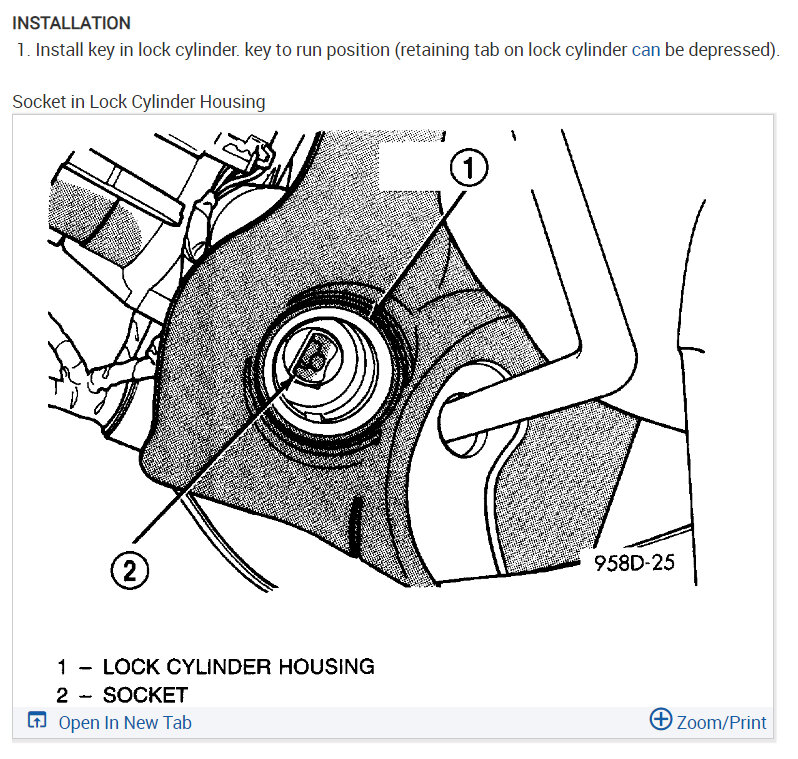 INSTALLATION

1. Install key in lock cylinder. key to run position (retaining tab on lock cylinder can be depressed).

Socket in Lock Cylinder Housing

1

2

958D-25

1 – LOCK CYLINDER HOUSING
2 – SOCKET

Open In New Tab

Zoom/Print