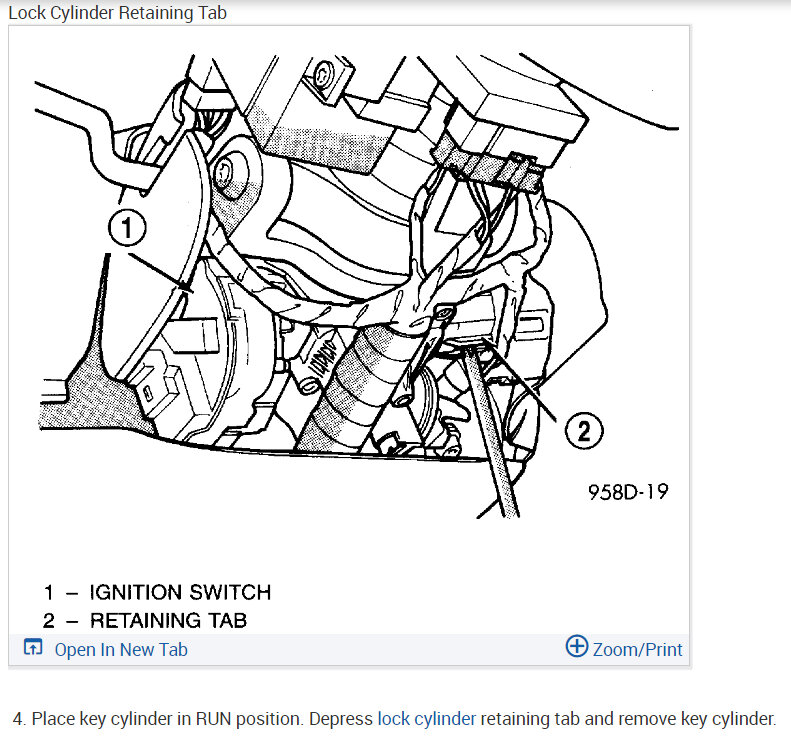 Lock Cylinder Retaining Tab

1

2

958D-19

1 – IGNITION SWITCH
2 – RETAINING TAB

Open In New Tab

Zoom/Print

4. Place key cylinder in RUN position. Depress lock cylinder retaining tab and remove key cylinder.