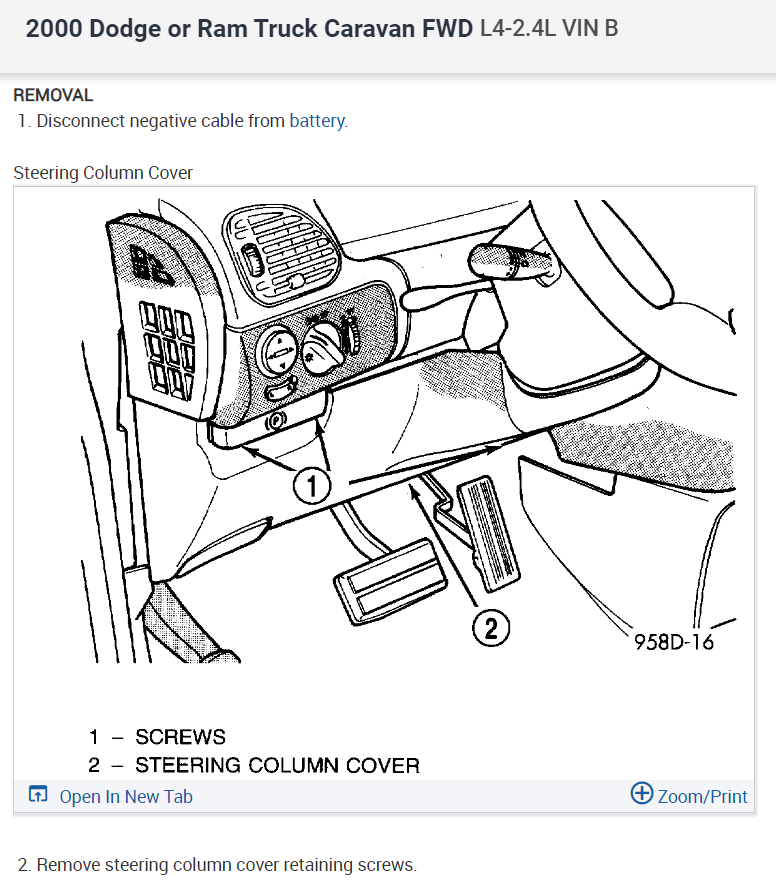 2000 Dodge or Ram Truck Caravan FWD L4-2.4L VIN B

REMOVAL
1. Disconnect negative cable from battery.

Steering Column Cover

1

2

958D-16

1 – SCREWS
2 – STEERING COLUMN COVER

Open In New Tab

Zoom/Print

2. Remove steering column cover retaining screws.