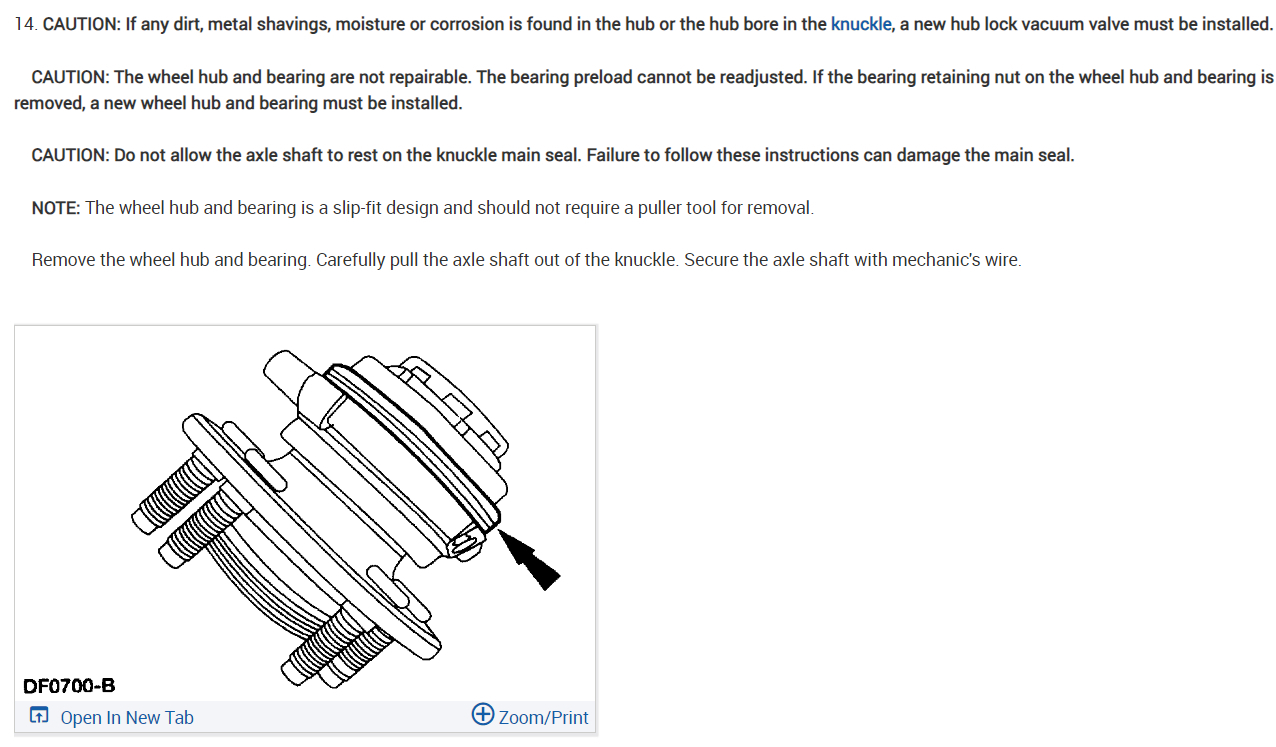 14. CAUTION: If any dirt, metal shavings, moisture or corrosion is found in the hub or the hub bore in the knuckle, a new hub lock vacuum valve must be installed.

CAUTION: The wheel hub and bearing are not repairable. The bearing preload cannot be readjusted. If the bearing retaining nut on the wheel hub and bearing is removed, a new wheel hub and bearing must be installed.

CAUTION: Do not allow the axle shaft to rest on the knuckle main seal. Failure to follow these instructions can damage the main seal.

NOTE: The wheel hub and bearing is a slip-fit design and should not require a puller tool for removal.

Remove the wheel hub and bearing. Carefully pull the axle shaft out of the knuckle. Secure the axle shaft with mechanic's wire.

DF0700-B

Open In New Tab

Zoom/Print