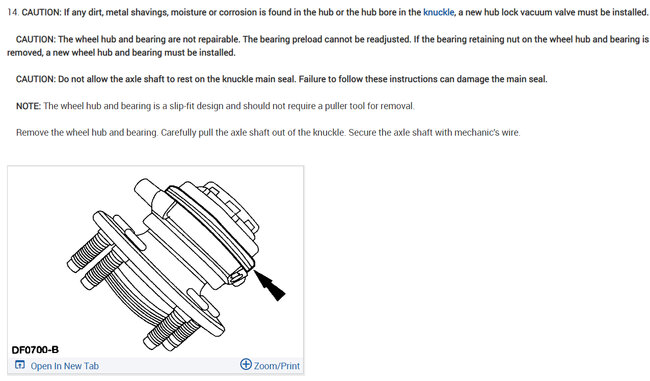 14. CAUTION: If any dirt, metal shavings, moisture or corrosion is found in the hub or the hub bore in the knuckle, a new hub lock vacuum valve must be installed.

CAUTION: The wheel hub and bearing are not repairable. The bearing preload cannot be readjusted. If the bearing retaining nut on the wheel hub and bearing is removed, a new wheel hub and bearing must be installed.

CAUTION: Do not allow the axle shaft to rest on the knuckle main seal. Failure to follow these instructions can damage the main seal.

NOTE: The wheel hub and bearing is a slip-fit design and should not require a puller tool for removal.

Remove the wheel hub and bearing. Carefully pull the axle shaft out of the knuckle. Secure the axle shaft with mechanic's wire.

DF0700-B

Open In New Tab

Zoom/Print