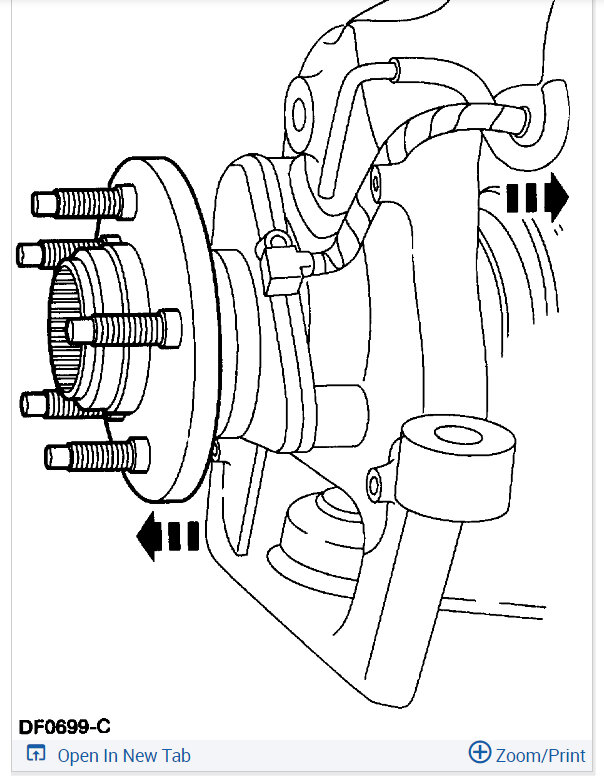 DF0699-C

Open In New Tab

Zoom/Print