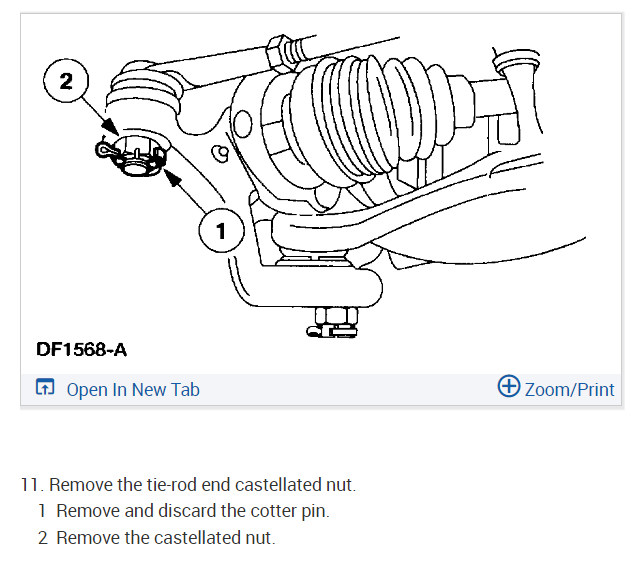 2

1

DF1568-A

Open In New Tab

Zoom/Print

11. Remove the tie-rod end castellated nut.

1 Remove and discard the cotter pin.

2 Remove the castellated nut.