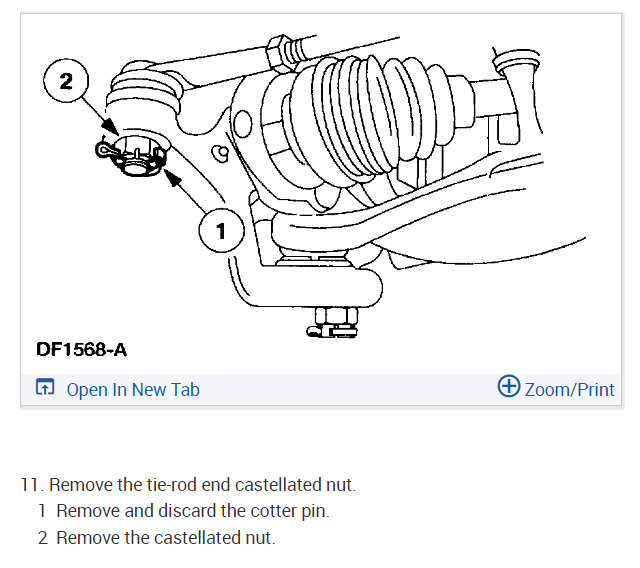 2

1

DF1568-A

Open In New Tab

Zoom/Print

11. Remove the tie-rod end castellated nut.

1 Remove and discard the cotter pin.

2 Remove the castellated nut.