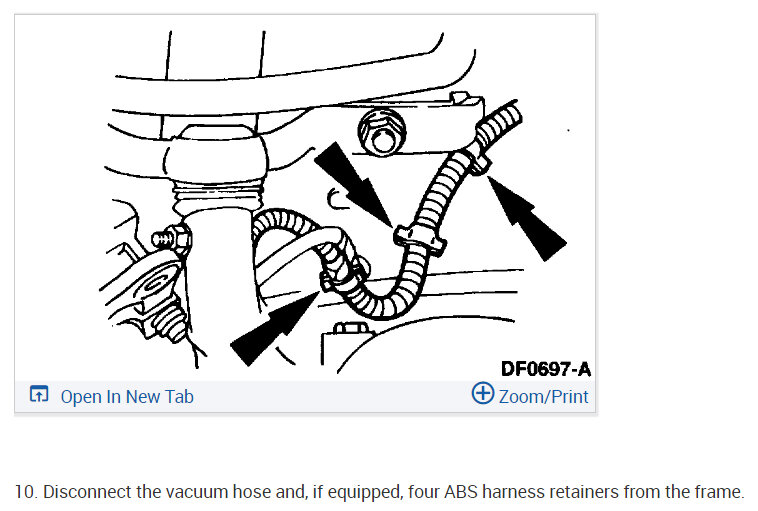 DF0697-A

Open In New Tab

Zoom/Print

10. Disconnect the vacuum hose and, if equipped, four ABS harness retainers from the frame.