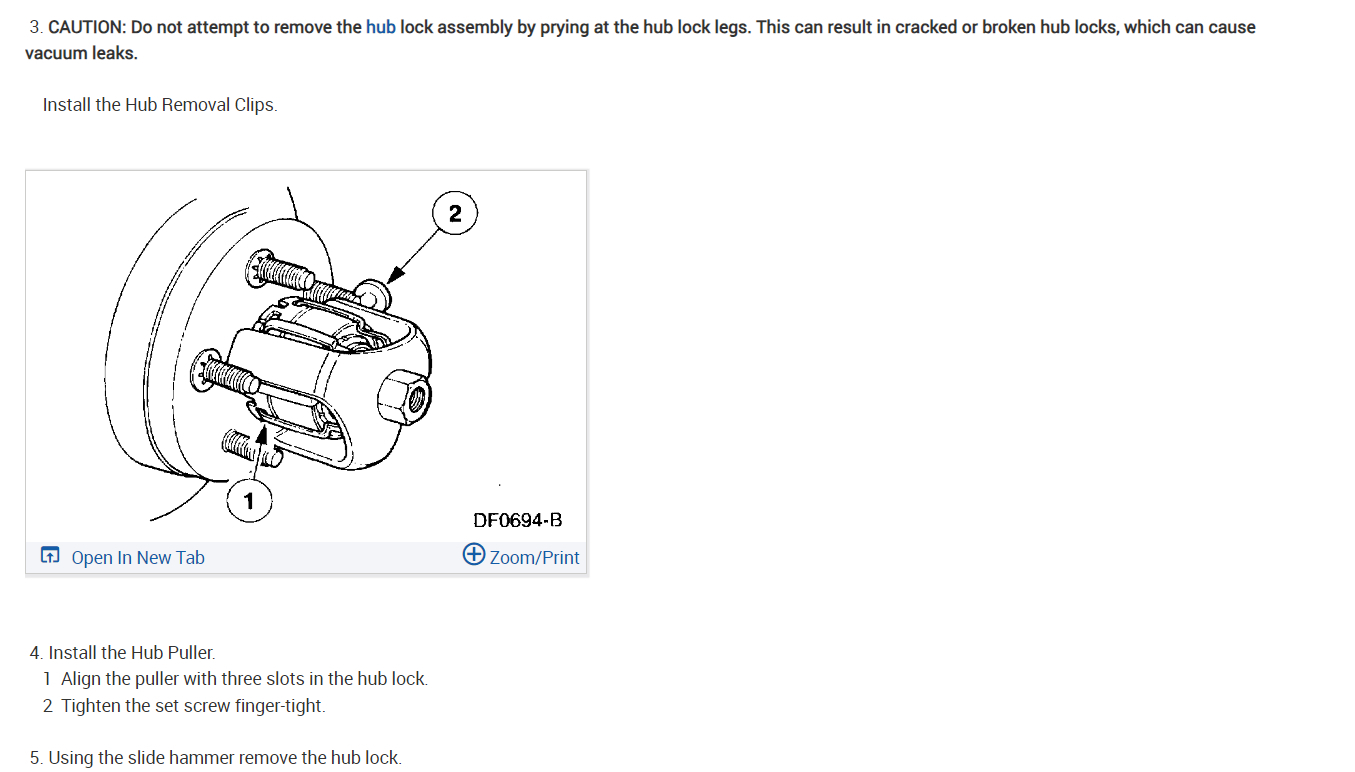 3. CAUTION: Do not attempt to remove the hub lock assembly by prying at the hub lock legs. This can result in cracked or broken hub locks, which can cause vacuum leaks.

Install the Hub Removal Clips.

2

1

DF0694-B

Open In New Tab

Zoom/Print

4. Install the Hub Puller.
1 Align the puller with three slots in the hub lock.
2 Tighten the set screw finger-tight.

5. Using the slide hammer remove the hub lock.