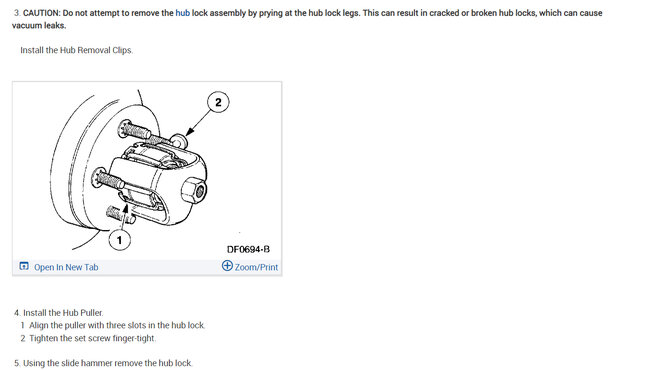 3. CAUTION: Do not attempt to remove the hub lock assembly by prying at the hub lock legs. This can result in cracked or broken hub locks, which can cause vacuum leaks.

Install the Hub Removal Clips.

2

1

DF0694-B

Open In New Tab

Zoom/Print

4. Install the Hub Puller.
1 Align the puller with three slots in the hub lock.
2 Tighten the set screw finger-tight.

5. Using the slide hammer remove the hub lock.