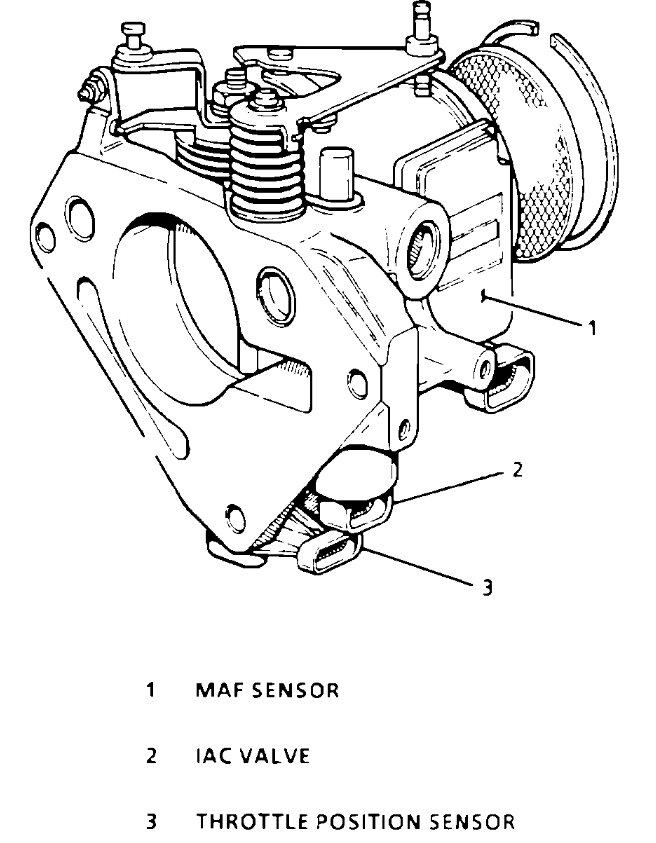 1

2

3

1 MAF SENSOR

2 IAC VALVE

3 THROTTLE POSITION SENSOR