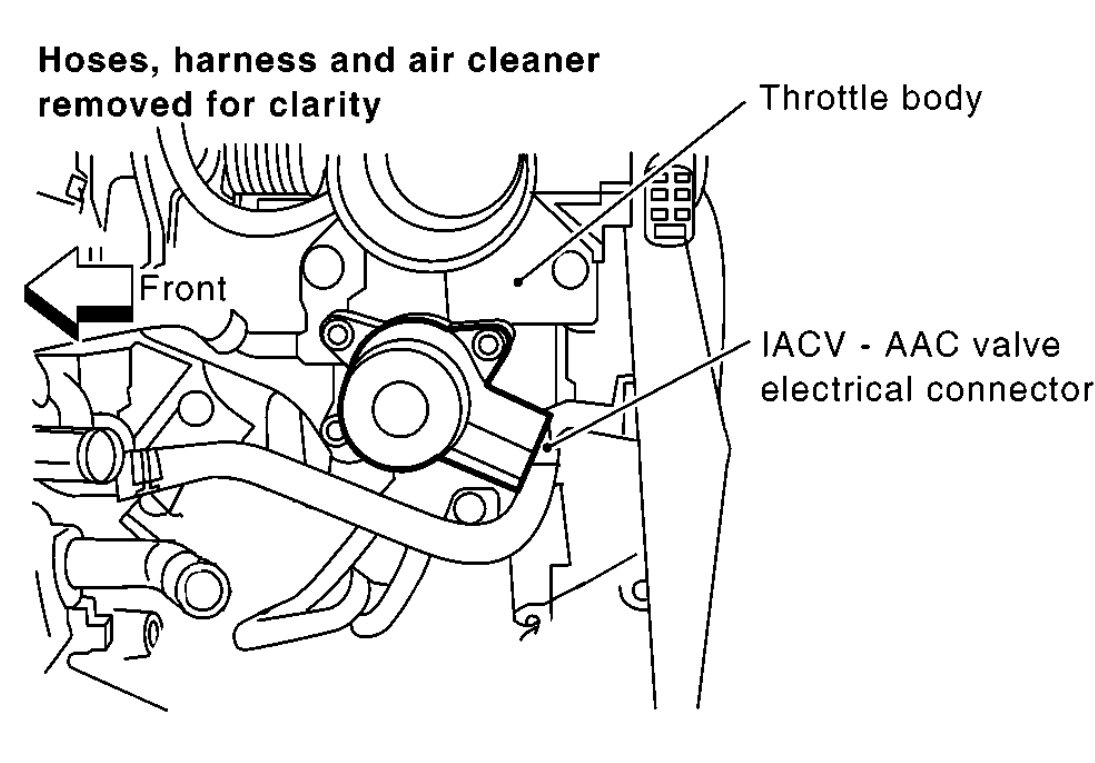 Hoses, harness and air cleaner removed for clarity

Throttle body

Front

IACV - AAC valve electrical connector