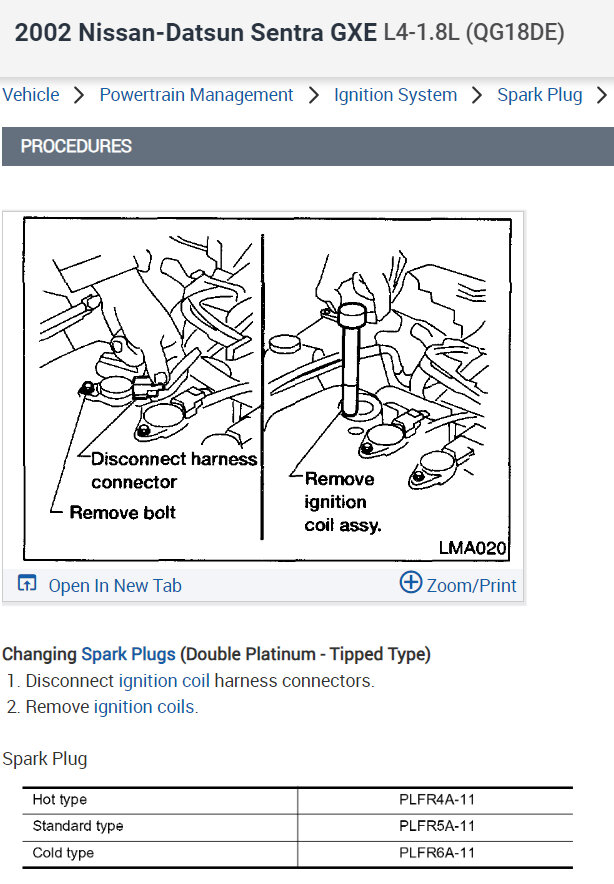 2002 Nissan-Datsun Sentra GXE L4-1.8L (QG18DE)

Vehicle > Powertrain Management > Ignition System > Spark Plug >

PROCEDURES

Disconnect harness connector

Remove bolt

Remove ignition coil assy.

LMA020

Open In New Tab

Zoom/Print

Changing Spark Plugs (Double Platinum - Tipped Type)

1. Disconnect ignition coil harness connectors.
2. Remove ignition coils.

Spark Plug

| Hot type | PLFR4A-11 |
|---|---|
| Standard type | PLFR5A-11 |
| Cold type | PLFR6A-11 |