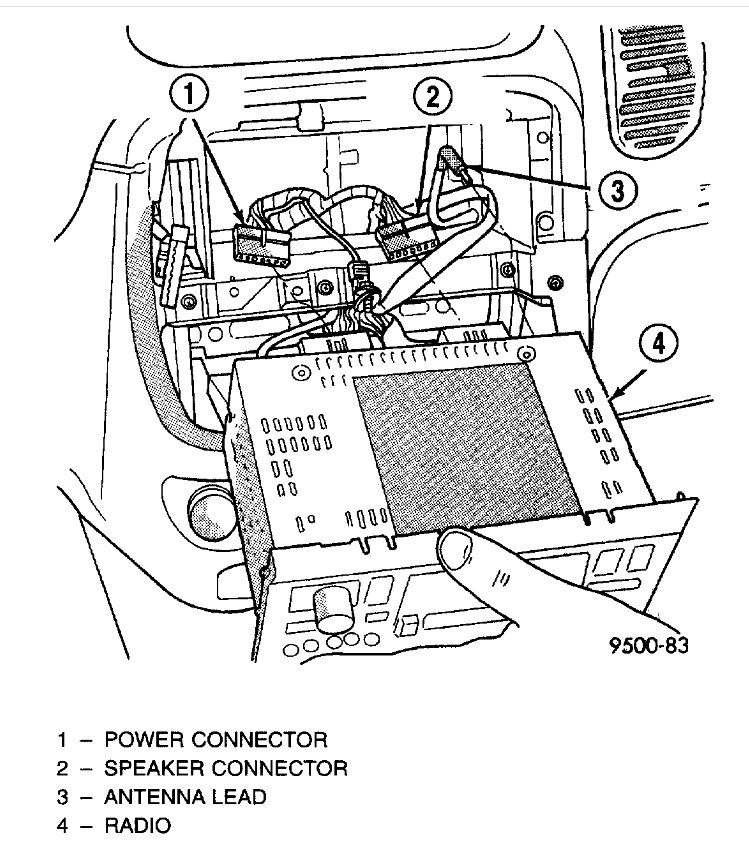 1
2
3
4
9500-83

1 – POWER CONNECTOR
2 – SPEAKER CONNECTOR
3 – ANTENNA LEAD
4 – RADIO