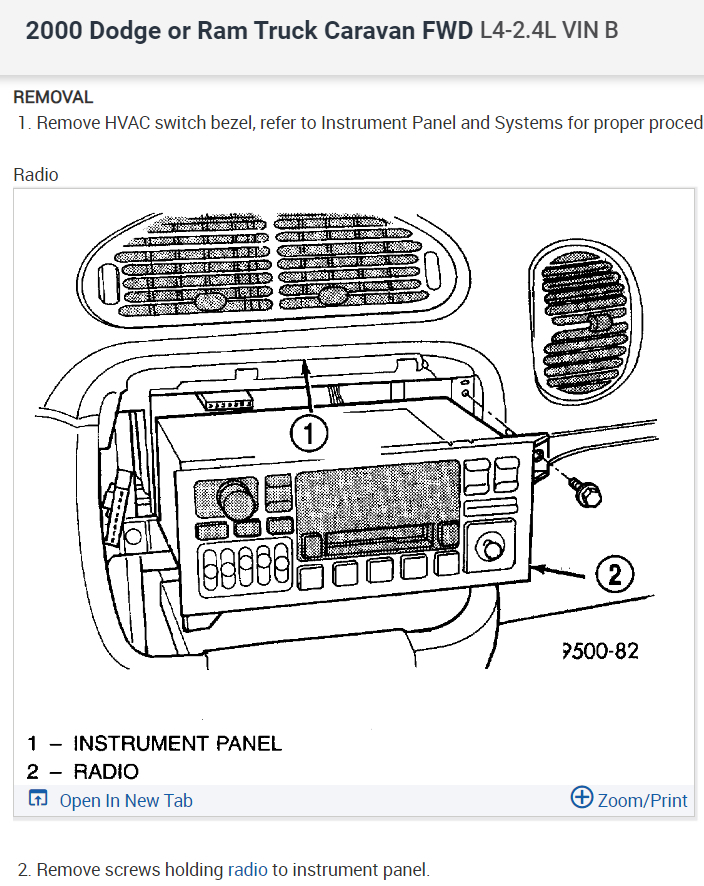 2000 Dodge or Ram Truck Caravan FWD L4-2.4L VIN B

REMOVAL

1. Remove HVAC switch bezel, refer to Instrument Panel and Systems for proper proced

Radio

1

2

9500-82

1 – INSTRUMENT PANEL
2 – RADIO

Open In New Tab

Zoom/Print

2. Remove screws holding radio to instrument panel.