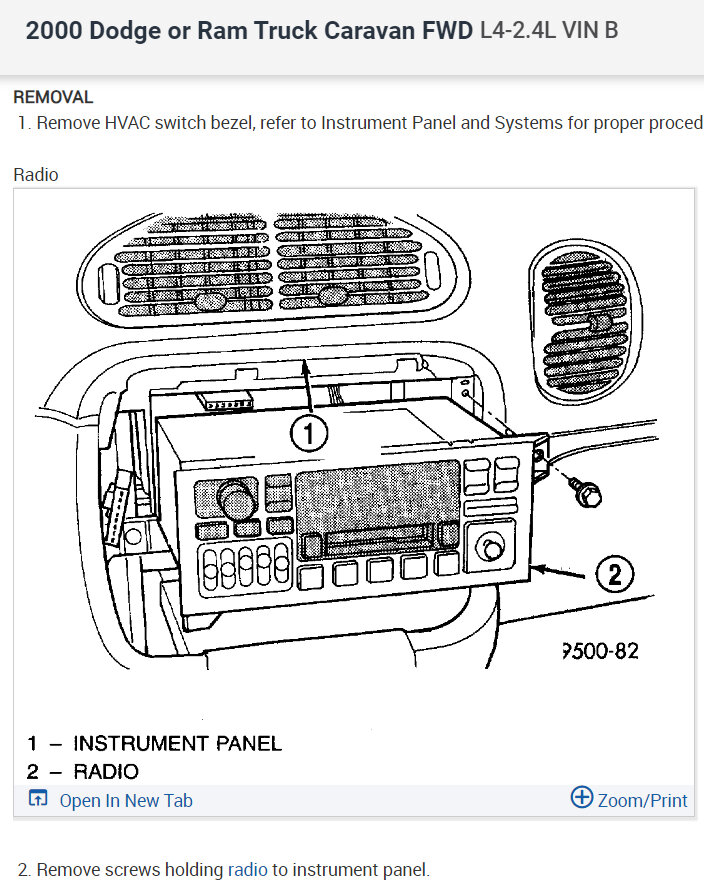 2000 Dodge or Ram Truck Caravan FWD L4-2.4L VIN B

REMOVAL
1. Remove HVAC switch bezel, refer to Instrument Panel and Systems for proper proced

Radio

1

2

9500-82

1 – INSTRUMENT PANEL
2 – RADIO

Open In New Tab

Zoom/Print

2. Remove screws holding radio to instrument panel.