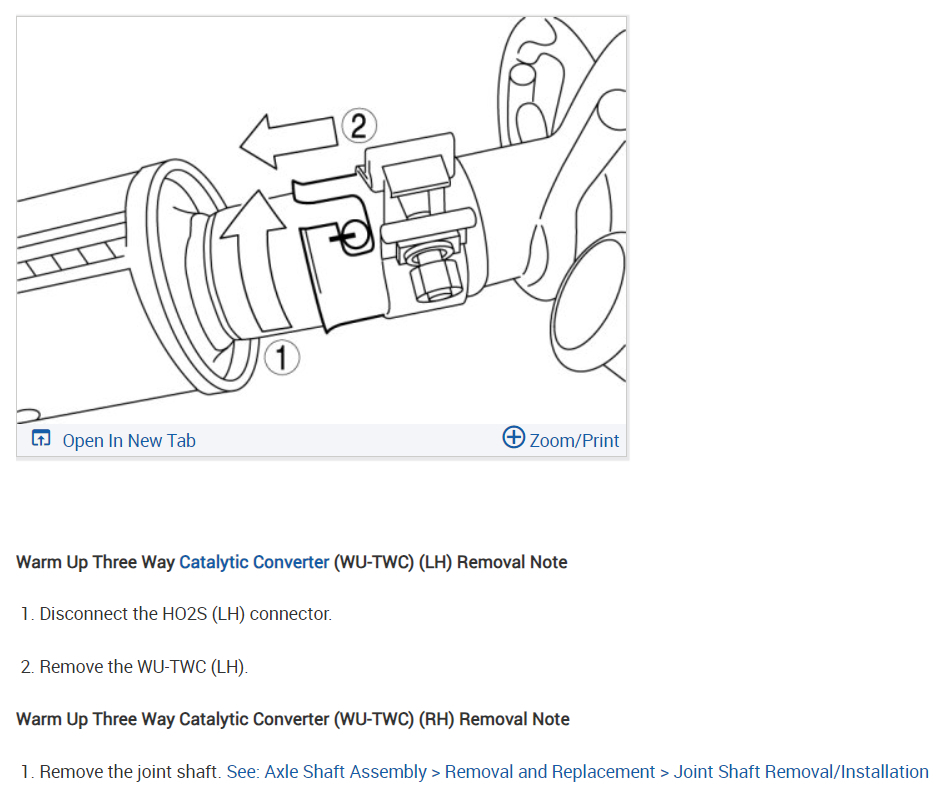 2

1

Open In New Tab

Zoom/Print

Warm Up Three Way Catalytic Converter (WU-TWC) (LH) Removal Note

1. Disconnect the HO2S (LH) connector.

2. Remove the WU-TWC (LH).

Warm Up Three Way Catalytic Converter (WU-TWC) (RH) Removal Note

1. Remove the joint shaft. See: Axle Shaft Assembly > Removal and Replacement > Joint Shaft Removal/Installation