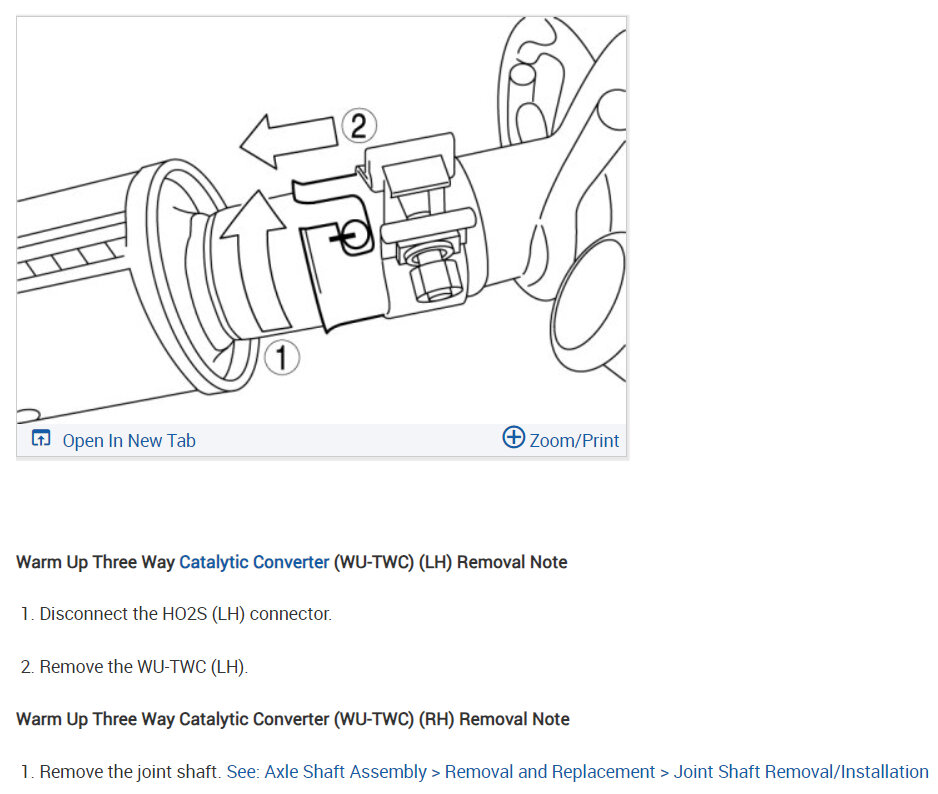 2

1

Open In New Tab

Zoom/Print

Warm Up Three Way Catalytic Converter (WU-TWC) (LH) Removal Note

1. Disconnect the HO2S (LH) connector.

2. Remove the WU-TWC (LH).

Warm Up Three Way Catalytic Converter (WU-TWC) (RH) Removal Note

1. Remove the joint shaft. See: Axle Shaft Assembly > Removal and Replacement > Joint Shaft Removal/Installation