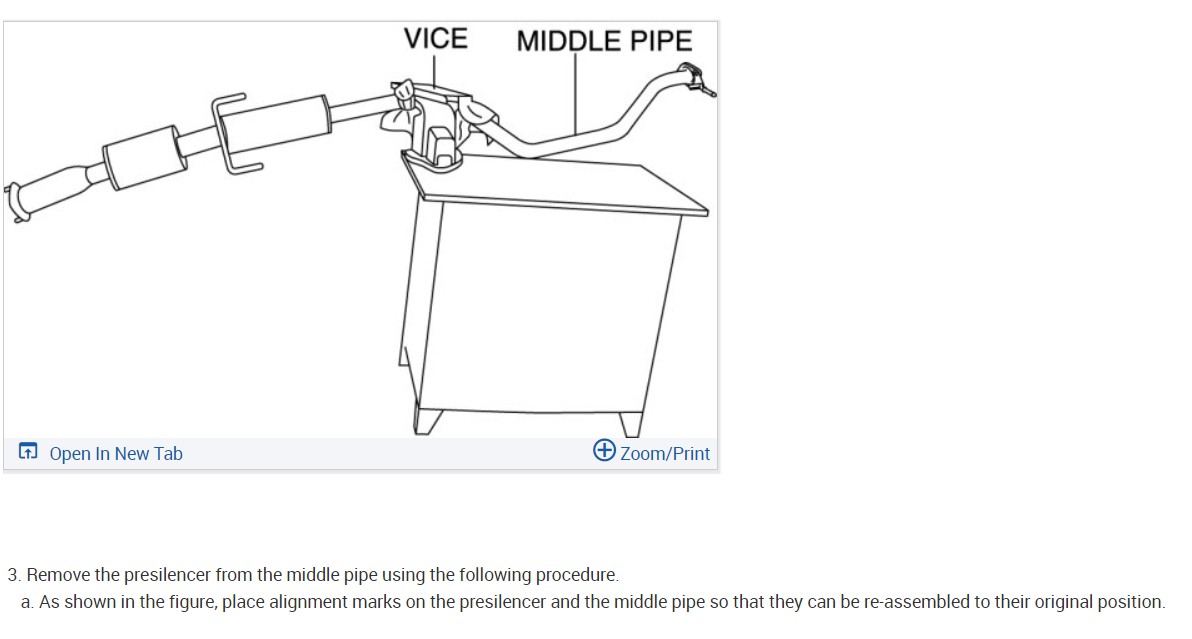 VICE
MIDDLE PIPE

Open In New Tab
Zoom/Print

3. Remove the presilencer from the middle pipe using the following procedure.
a. As shown in the figure, place alignment marks on the presilencer and the middle pipe so that they can be re-assembled to their original position.